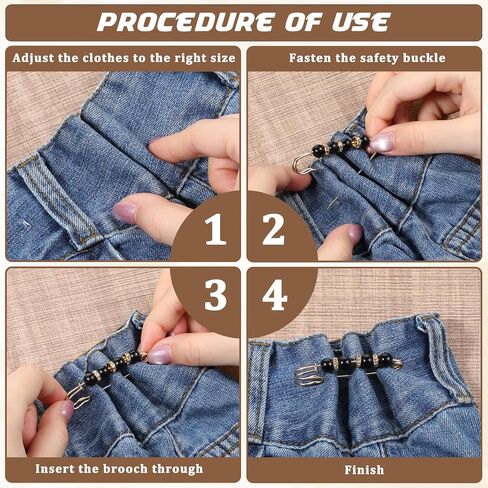 PROCEDURE OF USE

Adjust the clothes to the right size

Fasten the safety buckle

1

2

3

4

Insert the brooch through

Finish