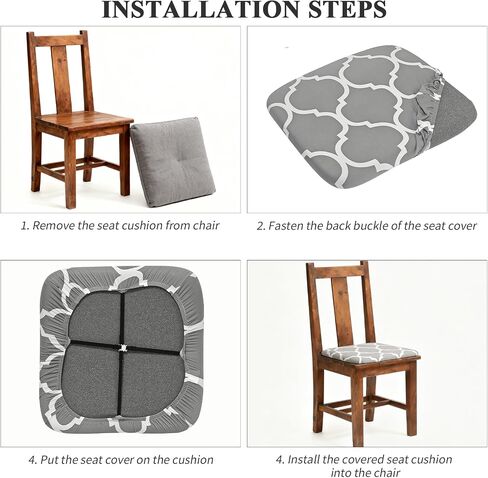 INSTALLATION STEPS

1. Remove the seat cushion from chair

2. Fasten the back buckle of the seat cover

4. Put the seat cover on the cushion

4. Install the covered seat cushion into the chair