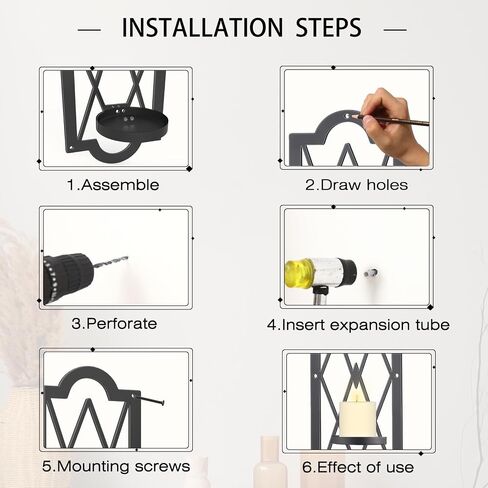 — INSTALLATION STEPS —

1.Assemble

2.Draw holes

3.Perforate

4.Insert expansion tube

5.Mounting screws

6.Effect of use