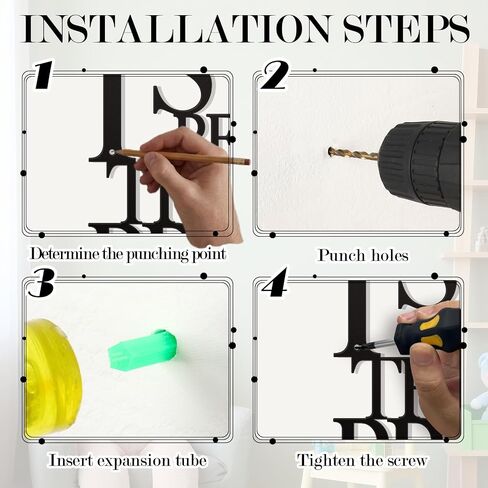 INSTALLATION STEPS

1

Determine the punching point

2

Punch holes

3

Insert expansion tube

4

Tighten the screw