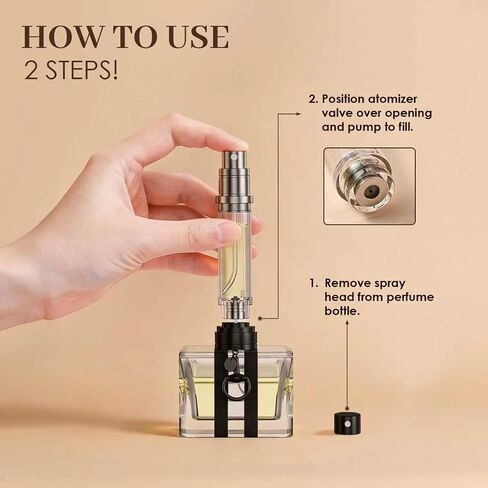 HOW TO USE
2 STEPS!

2. Position atomizer valve over opening and pump to fill.

1. Remove spray head from perfume bottle.