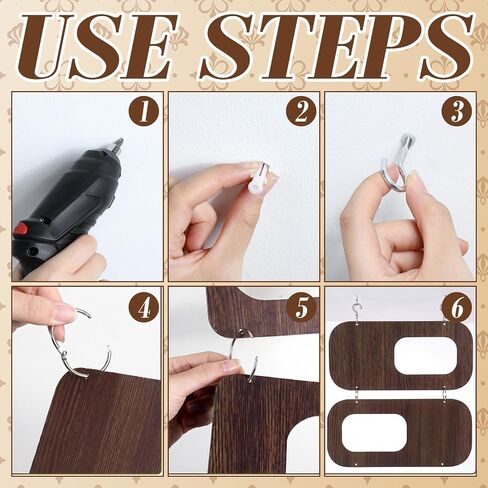 USE STEPS

1

2

3

4

5

6