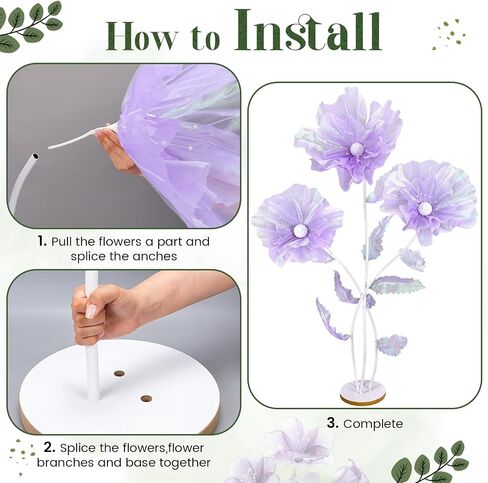 How to Install

1. Pull the flowers a part and splice the anches

2. Splice the flowers,flower branches and base together

3. Complete