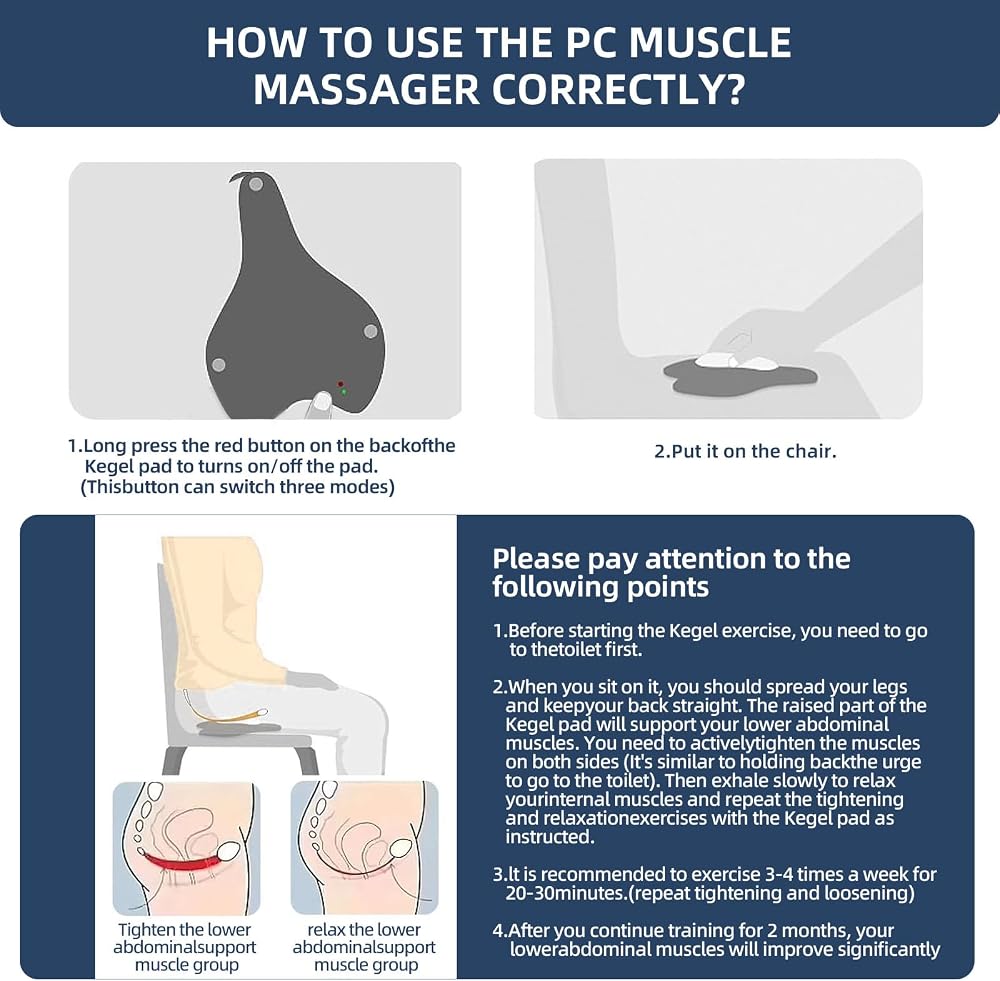 HOW TO USE THE PC MUSCLE MASSAGER CORRECTLY?

1.Long press the red button on the backofthe Kegel pad to turns on/off the pad. (Thisbutton can switch three modes)

2.Put it on the chair.

Tighten the lower abdominalsupport muscle group

relax the lower abdominalsupport muscle group

Please pay attention to the following points

1.Before starting the Kegel exercise, you need to go to thetoilet first.

2.When you sit on it, you should spread your legs and keepyour back straight. The raised part of the Kegel pad will support your lower abdominal muscles. You need to activelytighten the muscles on both sides (It's similar to holding backthe urge to go to the toilet). Then exhale slowly to relax yourinternal muscles and repeat the tightening and relaxationexercises with the Kegel pad as instructed.

3.It is recommended to exercise 3-4 times a week for 20-30minutes.(repeat tightening and loosening)

4.After you continue training for 2 months, your lowerabdominal muscles will improve significantly