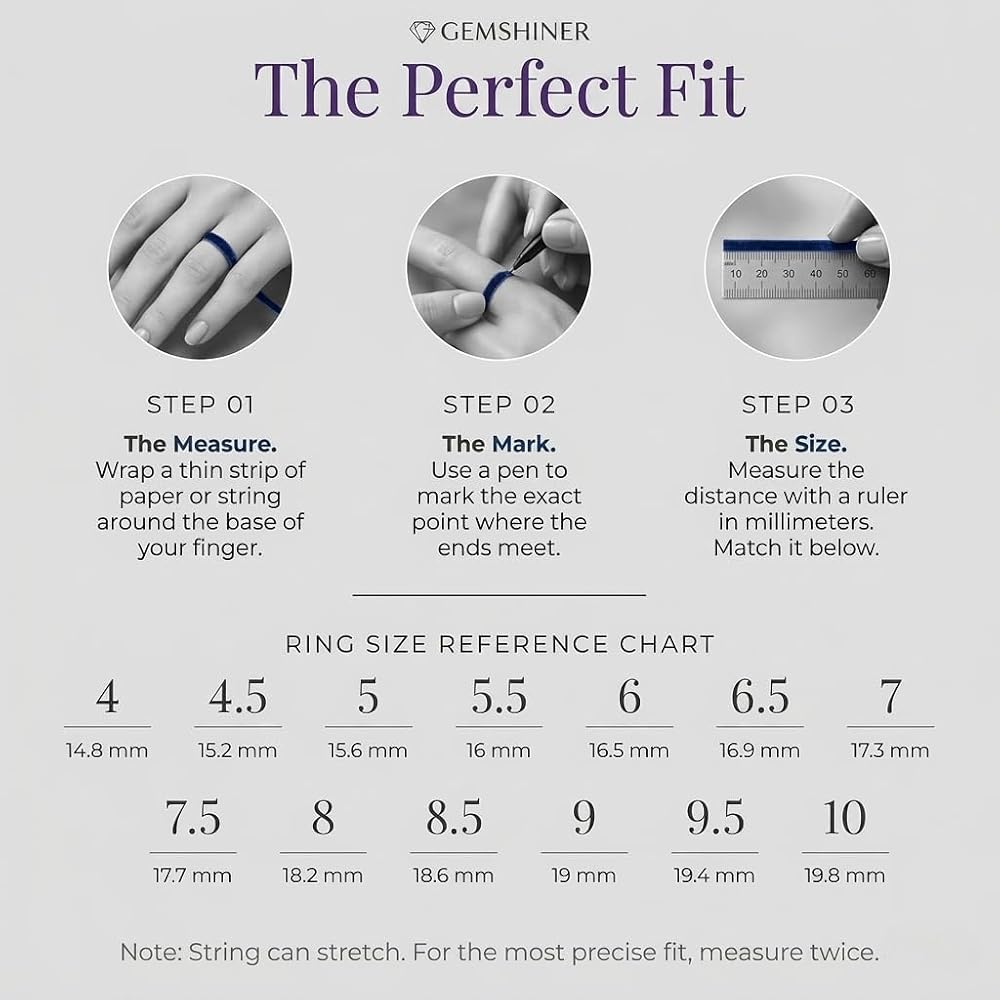 GEMSHINER

The Perfect Fit

10 20 30 40 50 60

STEP 01
The Measure.
Wrap a thin strip of paper or string around the base of your finger.

STEP 02
The Mark.
Use a pen to mark the exact point where the ends meet.

STEP 03
The Size.
Measure the distance with a ruler in millimeters. Match it below.

RING SIZE REFERENCE CHART

| 4 | 4.5 | 5 | 5.5 | 6 | 6.5 | 7 |
|---|---|---|---|---|---|---|
| 14.8 mm | 15.2 mm | 15.6 mm | 16 mm | 16.5 mm | 16.9 mm | 17.3 mm |

| 7.5 | 8 | 8.5 | 9 | 9.5 | 10 |
|---|---|---|---|---|---|
| 17.7 mm | 18.2 mm | 18.6 mm | 19 mm | 19.4 mm | 19.8 mm |

Note: String can stretch. For the most precise fit, measure twice.