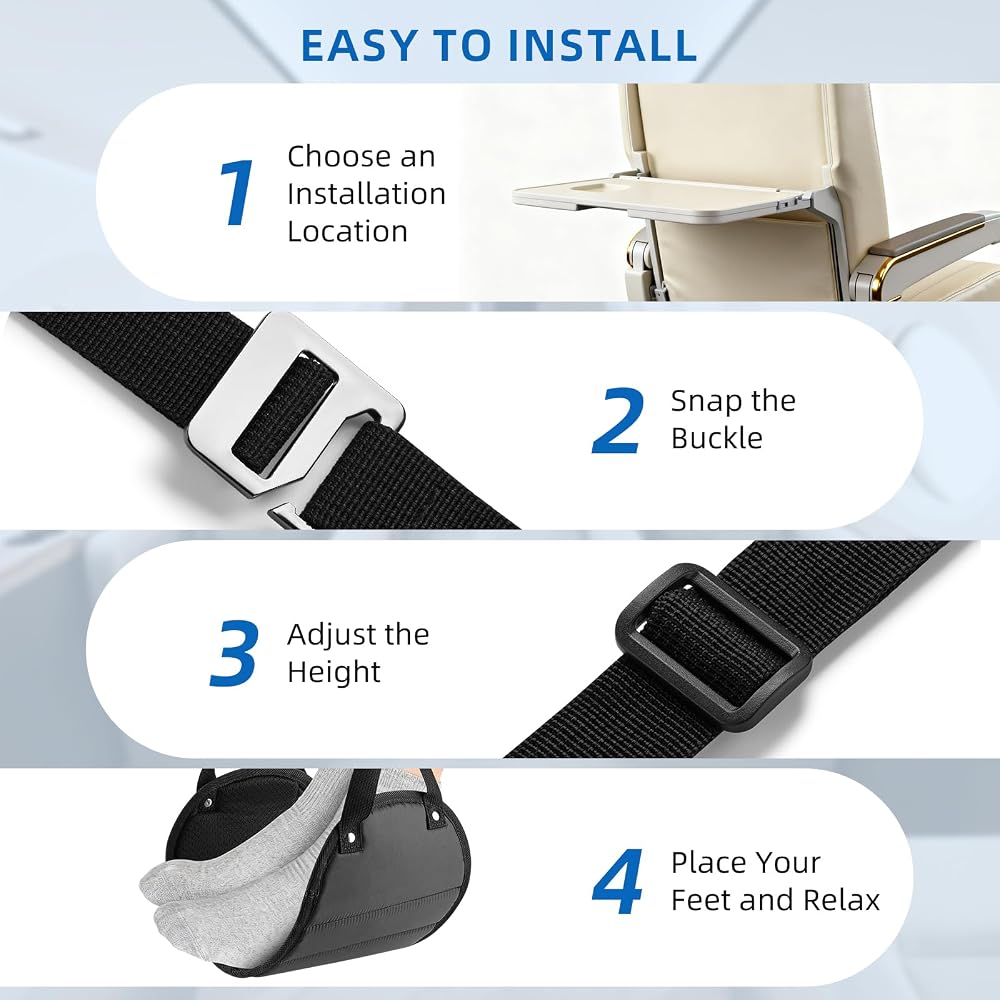 EASY TO INSTALL

1 Choose an Installation Location

2 Snap the Buckle

3 Adjust the Height

4 Place Your Feet and Relax