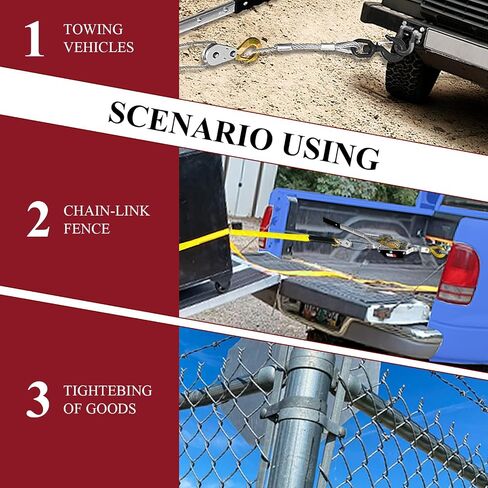 1 TOWING VEHICLES

SCENARIO USING

2 CHAIN-LINK FENCE

3 TIGHTEBING OF GOODS