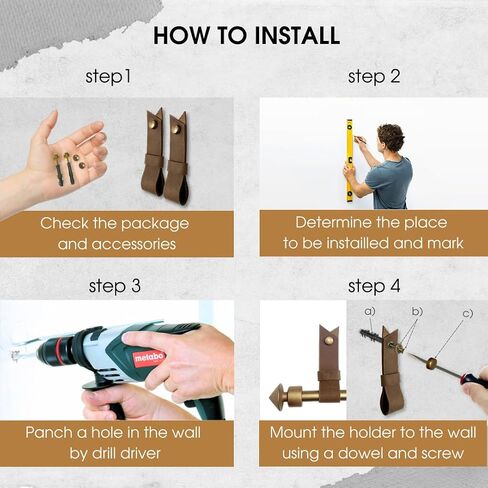 HOW TO INSTALL

step1

Check the package and accessories

step 2

Determine the place to be installed and mark

step 3

metabo

Panch a hole in the wall by drill driver

step 4

a)

b)

c)

Mount the holder to the wall using a dowel and screw