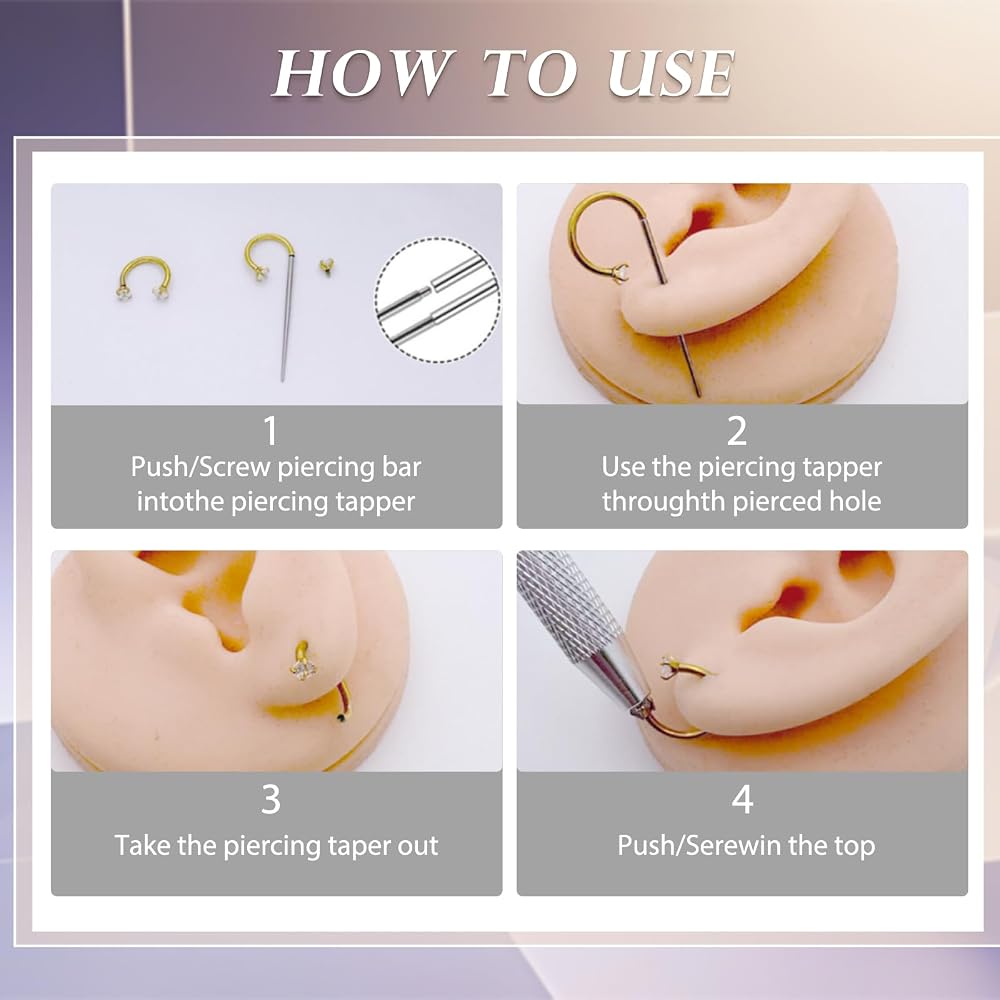 HOW TO USE

1
Push/Screw piercing bar intothe piercing tapper

2
Use the piercing tapper throughth pierced hole

3
Take the piercing taper out

4
Push/Serewin the top