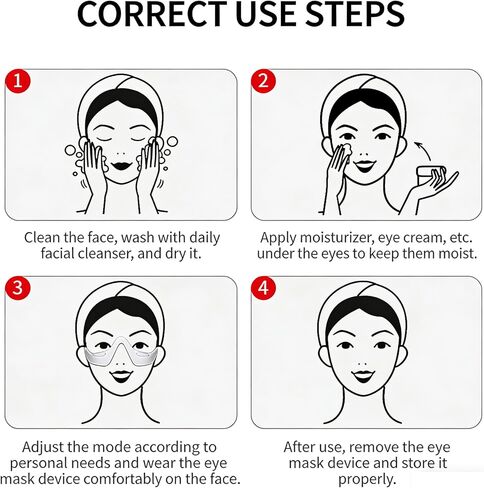 CORRECT USE STEPS

1

Clean the face, wash with daily facial cleanser, and dry it.

2

Apply moisturizer, eye cream, etc. under the eyes to keep them moist.

3

Adjust the mode according to personal needs and wear the eye mask device comfortably on the face.

4

After use, remove the eye mask device and store it properly.