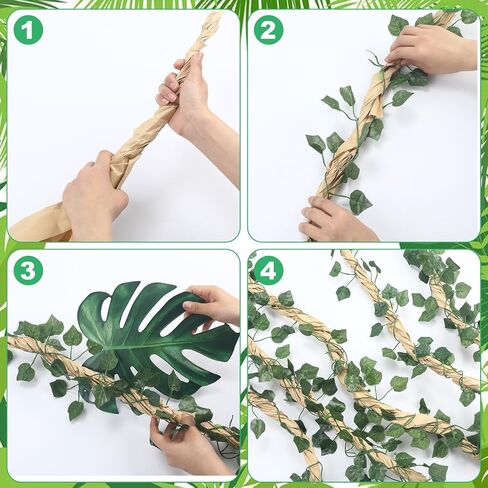 1

2

3

4