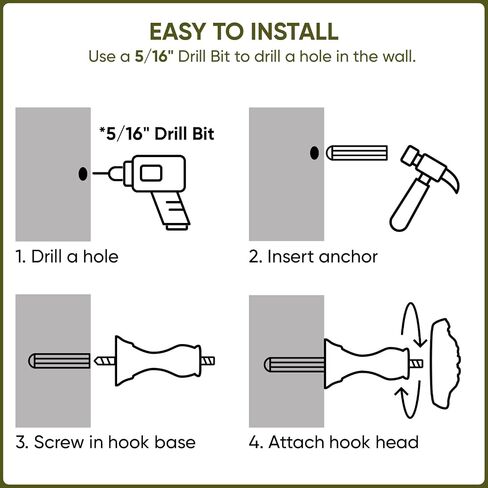 EASY TO INSTALL

Use a 5/16" Drill Bit to drill a hole in the wall.

*5/16" Drill Bit

1. Drill a hole

2. Insert anchor

3. Screw in hook base

4. Attach hook head