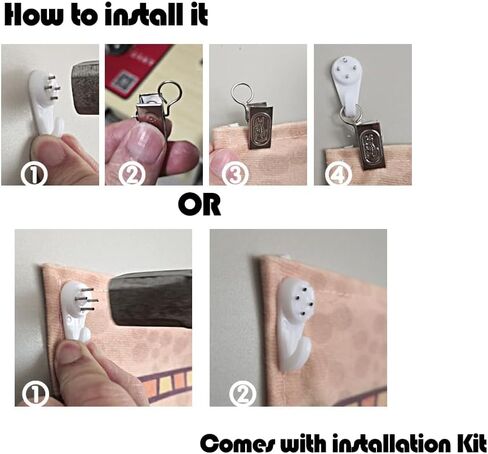 How to install it

①

②

③

④

OR

①

②

Comes with installation Kit