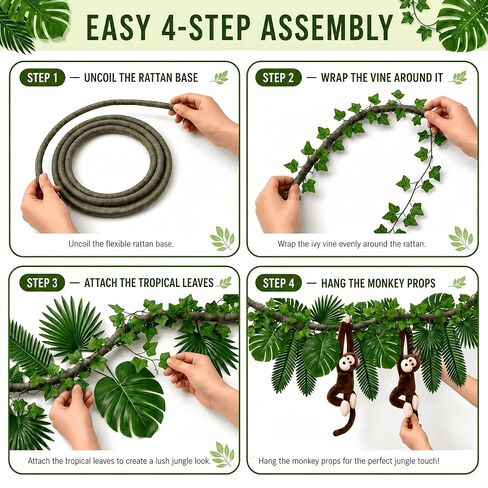 EASY 4-STEP ASSEMBLY

STEP 1 — UNCOIL THE RATTAN BASE

Uncoil the flexible rattan base.

STEP 2 — WRAP THE VINE AROUND IT

Wrap the ivy vine evenly around the rattan.

STEP 3 — ATTACH THE TROPICAL LEAVES

Attach the tropical leaves to create a lush jungle look.

STEP 4 — HANG THE MONKEY PROPS

Hang the monkey props for the perfect jungle touch!