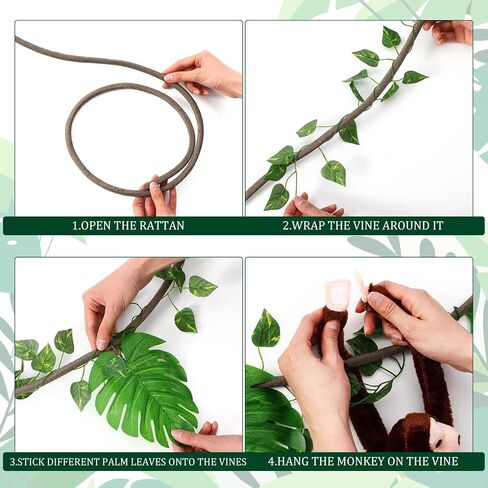 1.OPEN THE RATTAN

2.WRAP THE VINE AROUND IT

3.STICK DIFFERENT PALM LEAVES ONTO THE VINES

4.HANG THE MONKEY ON THE VINE