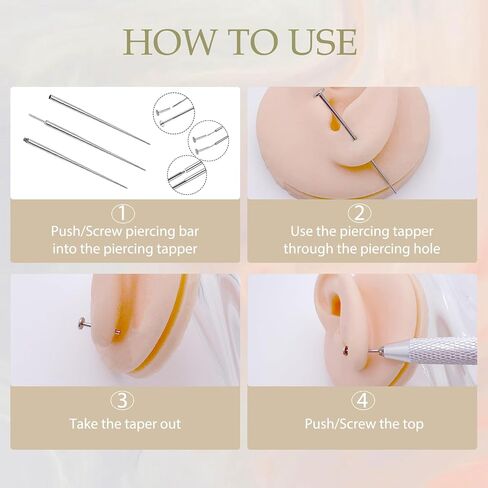 HOW TO USE

①
Push/Screw piercing bar into the piercing tapper

②
Use the piercing tapper through the piercing hole

③
Take the taper out

④
Push/Screw the top