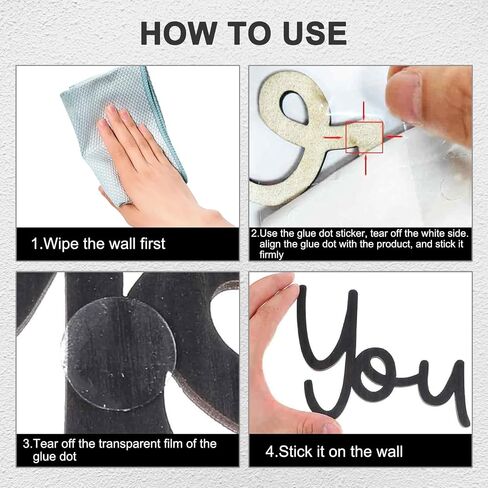 HOW TO USE

1.Wipe the wall first

2.Use the glue dot sticker, tear off the white side. align the glue dot with the product, and stick it firmly

3.Tear off the transparent film of the glue dot

You

4.Stick it on the wall