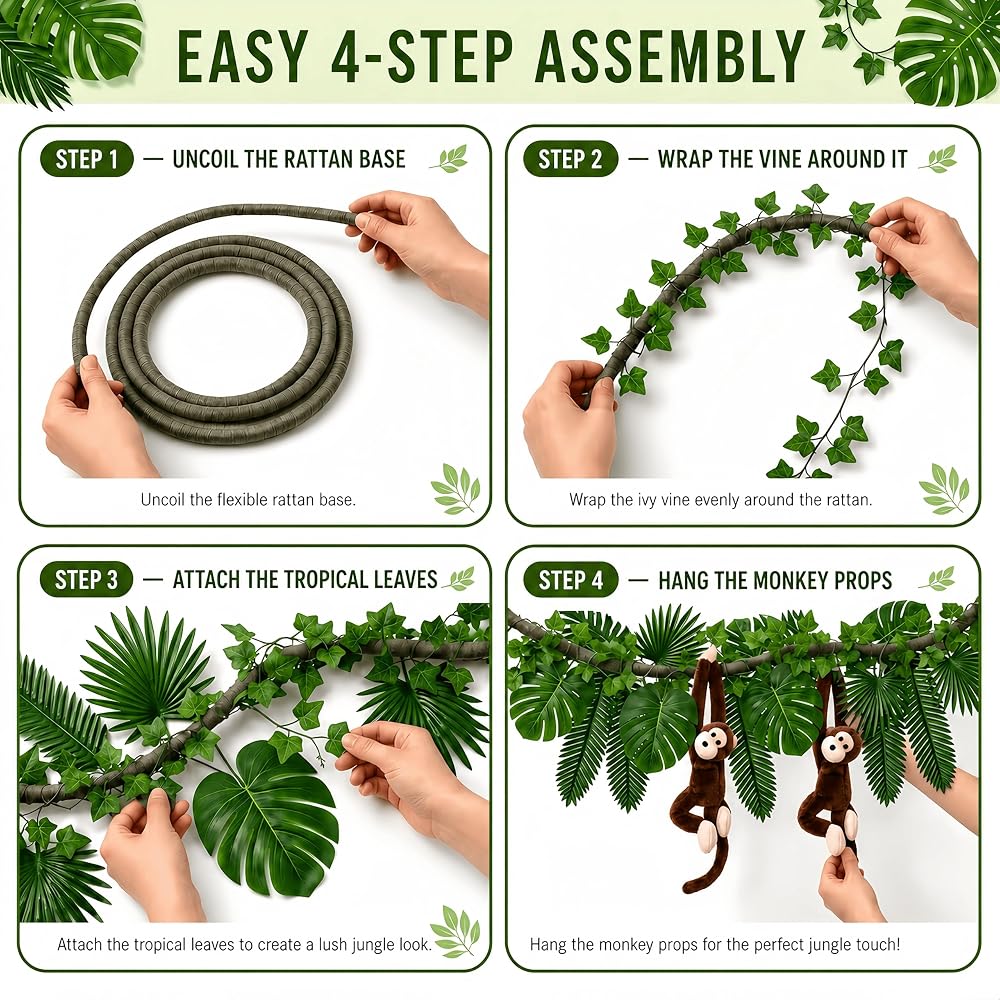 EASY 4-STEP ASSEMBLY

STEP 1 — UNCOIL THE RATTAN BASE

Uncoil the flexible rattan base.

STEP 2 — WRAP THE VINE AROUND IT

Wrap the ivy vine evenly around the rattan.

STEP 3 — ATTACH THE TROPICAL LEAVES

Attach the tropical leaves to create a lush jungle look.

STEP 4 — HANG THE MONKEY PROPS

Hang the monkey props for the perfect jungle touch!