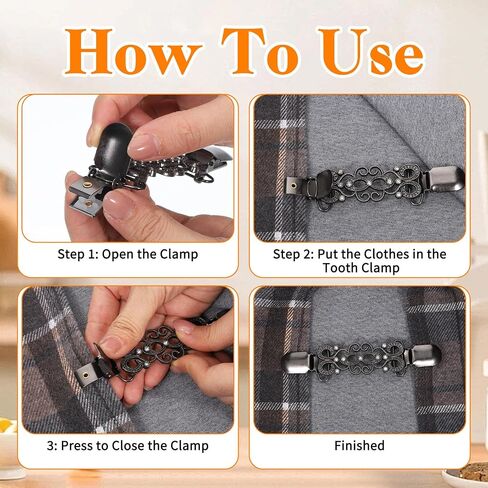 How To Use

Step 1: Open the Clamp

Step 2: Put the Clothes in the Tooth Clamp

3: Press to Close the Clamp

Finished