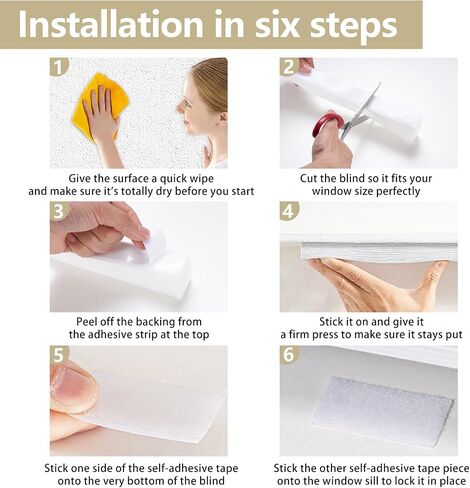 Installation in six steps

1

Give the surface a quick wipe and make sure it's totally dry before you start

2

Cut the blind so it fits your window size perfectly

3

Peel off the backing from the adhesive strip at the top

4

Stick it on and give it a firm press to make sure it stays put

5

Stick one side of the self-adhesive tape onto the very bottom of the blind

6

Stick the other self-adhesive tape piece onto the window sill to lock it in place