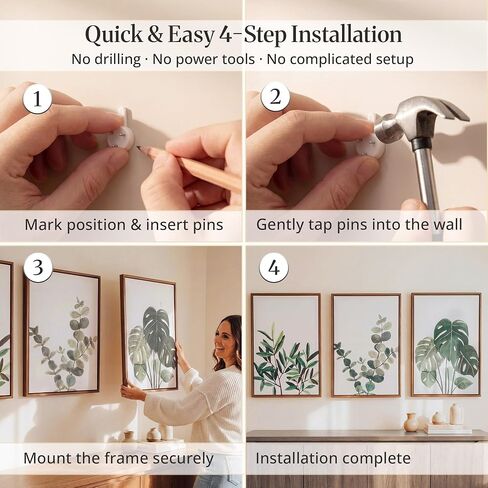 Quick & Easy 4-Step Installation

No drilling · No power tools · No complicated setup

1

Mark position & insert pins

2

Gently tap pins into the wall

3

Mount the frame securely

4

Installation complete