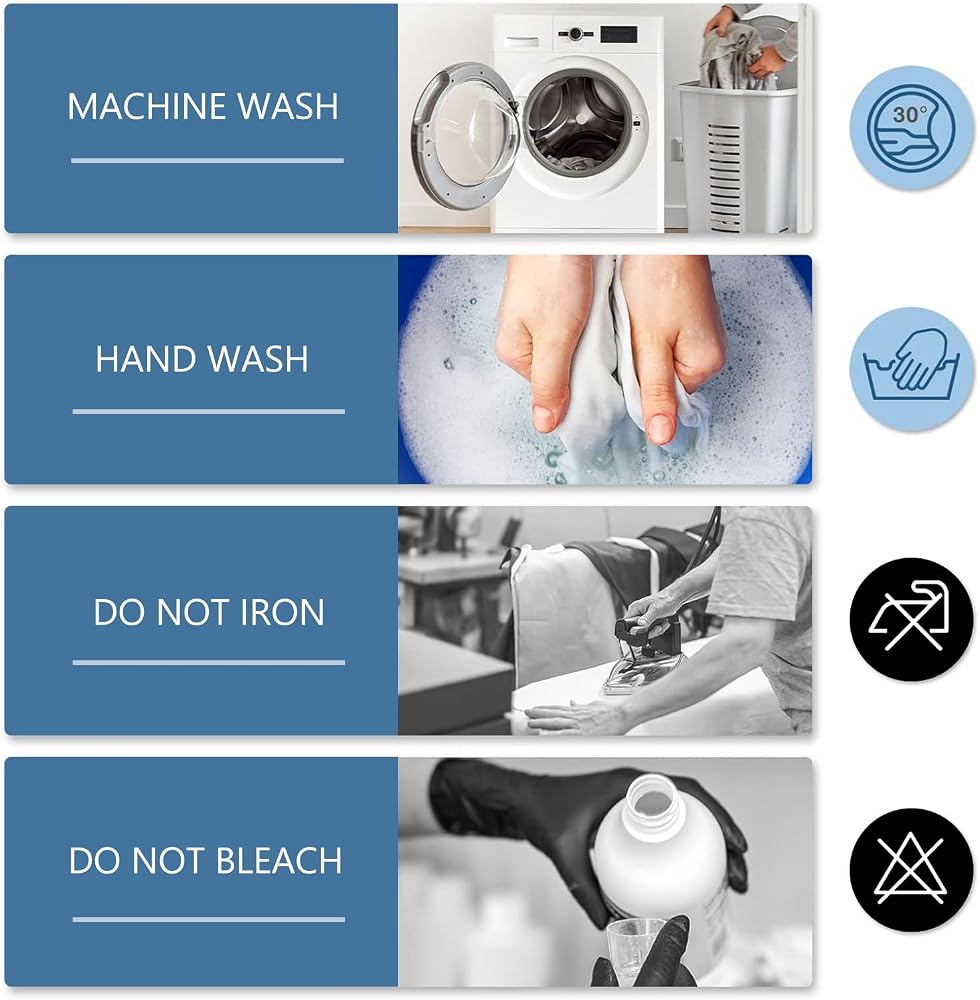 MACHINE WASH

30°

HAND WASH

DO NOT IRON

DO NOT BLEACH