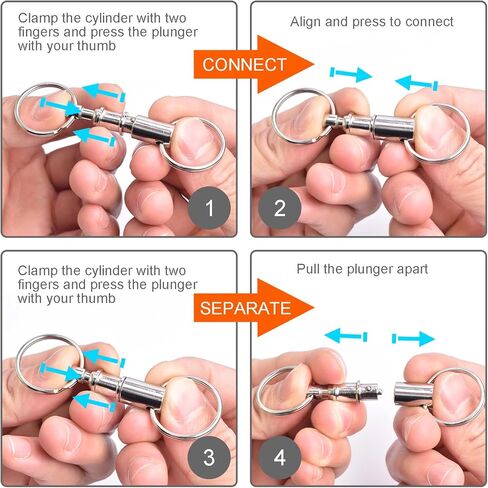 Clamp the cylinder with two fingers and press the plunger with your thumb

CONNECT

Align and press to connect

1

2

Clamp the cylinder with two fingers and press the plunger with your thumb

SEPARATE

Pull the plunger apart

3

4