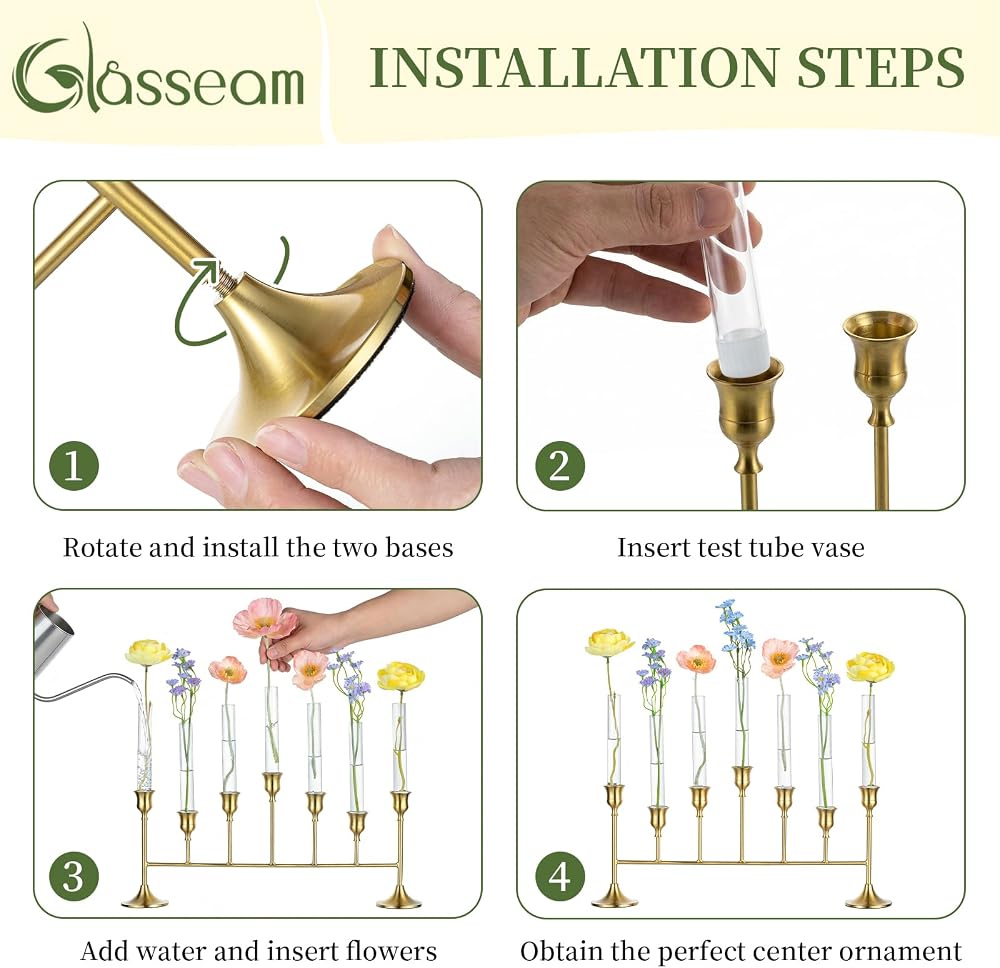 Glasseam

INSTALLATION STEPS

1

Rotate and install the two bases

2

Insert test tube vase

3

Add water and insert flowers

4

Obtain the perfect center ornament