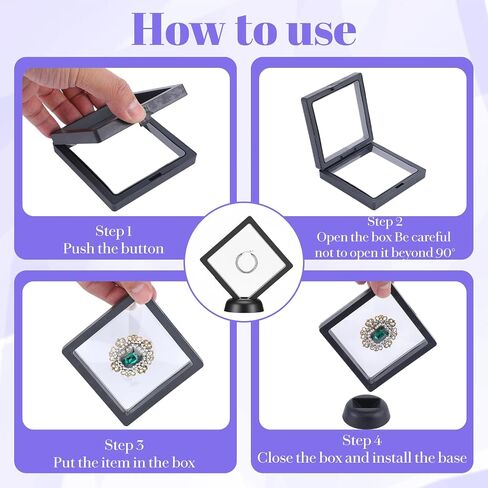 How to use

Step 1
Push the button

Step 2
Open the box Be careful not to open it beyond 90°

Step 3
Put the item in the box

Step 4
Close the box and install the base