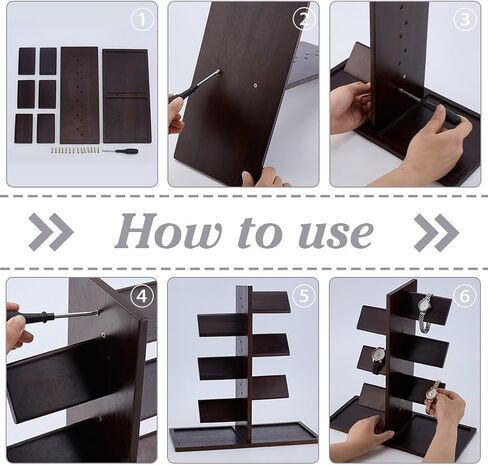 1

2

3

How to use

4

5

6