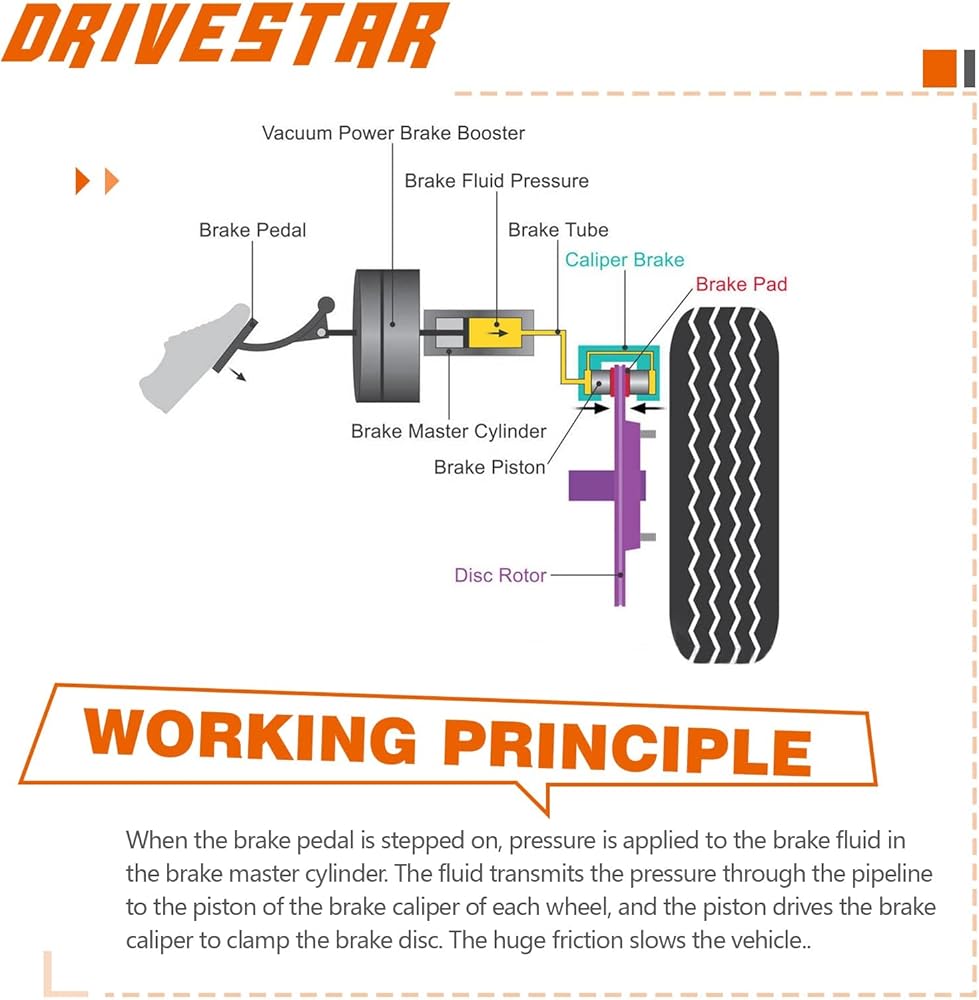 DRIVESTAR

Vacuum Power Brake Booster

Brake Fluid Pressure

Brake Pedal

Brake Tube

Caliper Brake

Brake Pad

Brake Master Cylinder

Brake Piston

Disc Rotor

WORKING PRINCIPLE

When the brake pedal is stepped on, pressure is applied to the brake fluid in the brake master cylinder. The fluid transmits the pressure through the pipeline to the piston of the brake caliper of each wheel, and the piston drives the brake caliper to clamp the brake disc. The huge friction slows the vehicle..