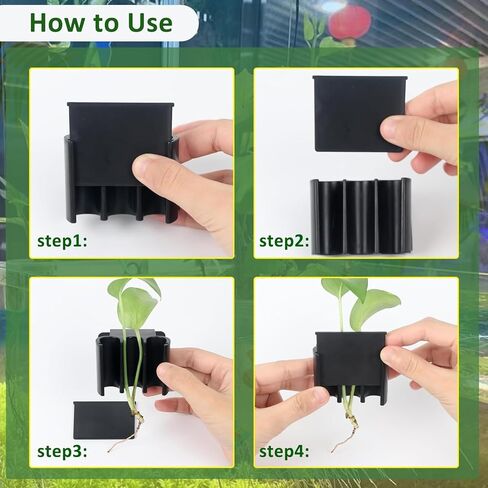 How to Use

step1:

step2:

step3:

step4: