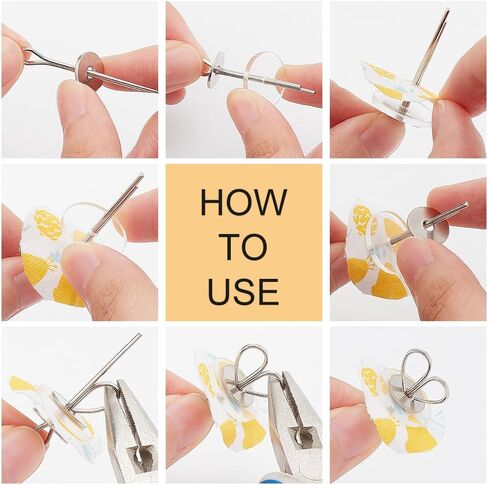 HOW
TO
USE