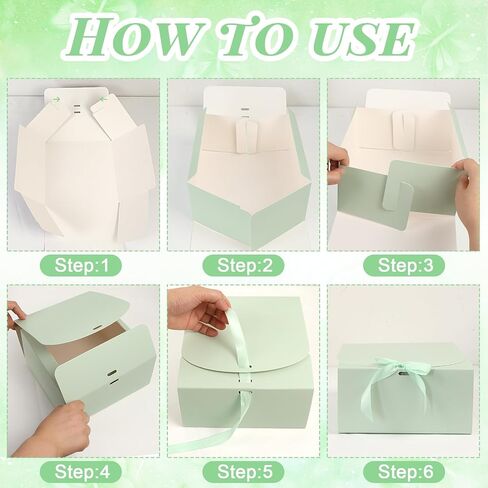 HOW TO USE

Step:1

Step:2

Step:3

Step:4

Step:5

Step:6