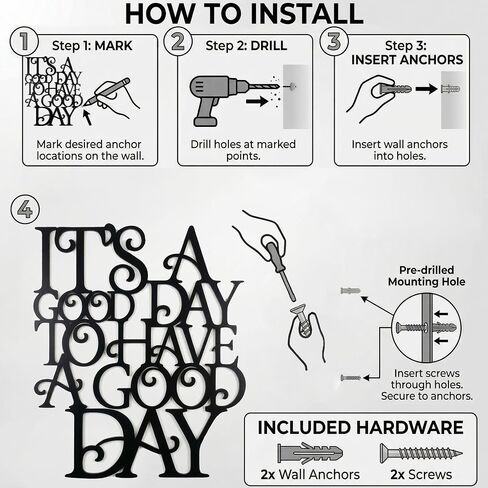 HOW TO INSTALL

1
Step 1: MARK
IT'S A GOOD DAY TO HAVE A GOOD DAY
Mark desired anchor locations on the wall.

2
Step 2: DRILL
Drill holes at marked points.

3
Step 3: INSERT ANCHORS
Insert wall anchors into holes.

4
IT'S A GOOD DAY TO HAVE A GOOD DAY

Pre-drilled Mounting Hole

Insert screws through holes. Secure to anchors.

INCLUDED HARDWARE
2x Wall Anchors
2x Screws