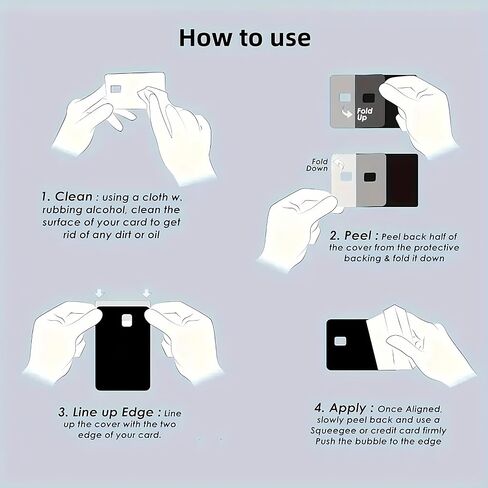 How to use

1. Clean : using a cloth w. rubbing alcohol, clean the surface of your card to get rid of any dirt or oil

Fold Up

Fold Down

2. Peel : Peel back half of the cover from the protective backing & fold it down

3. Line up Edge : Line up the cover with the two edge of your card.

4. Apply : Once Aligned, slowly peel back and use a Squeegee or credit card firmly Push the bubble to the edge