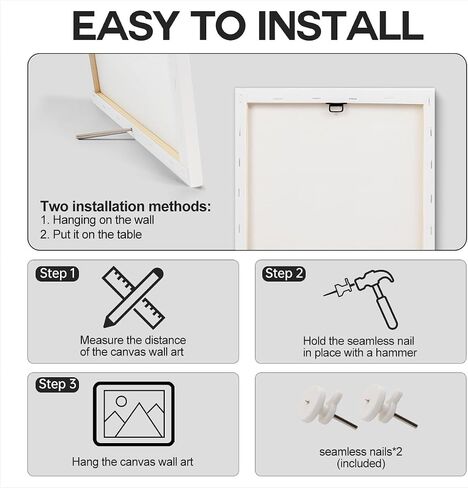 EASY TO INSTALL

Two installation methods:
1. Hanging on the wall
2. Put it on the table

Step 1
Measure the distance of the canvas wall art

Step 2
Hold the seamless nail in place with a hammer

Step 3
Hang the canvas wall art

seamless nails*2 (included)