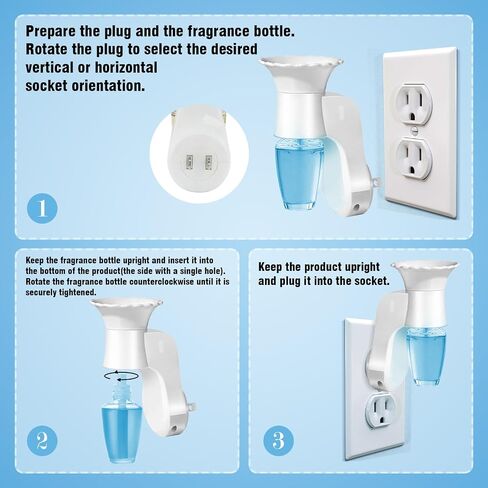 Prepare the plug and the fragrance bottle. Rotate the plug to select the desired vertical or horizontal socket orientation.

1

Keep the fragrance bottle upright and insert it into the bottom of the product(the side with a single hole). Rotate the fragrance bottle counterclockwise until it is securely tightened.

2

Keep the product upright and plug it into the socket.

3