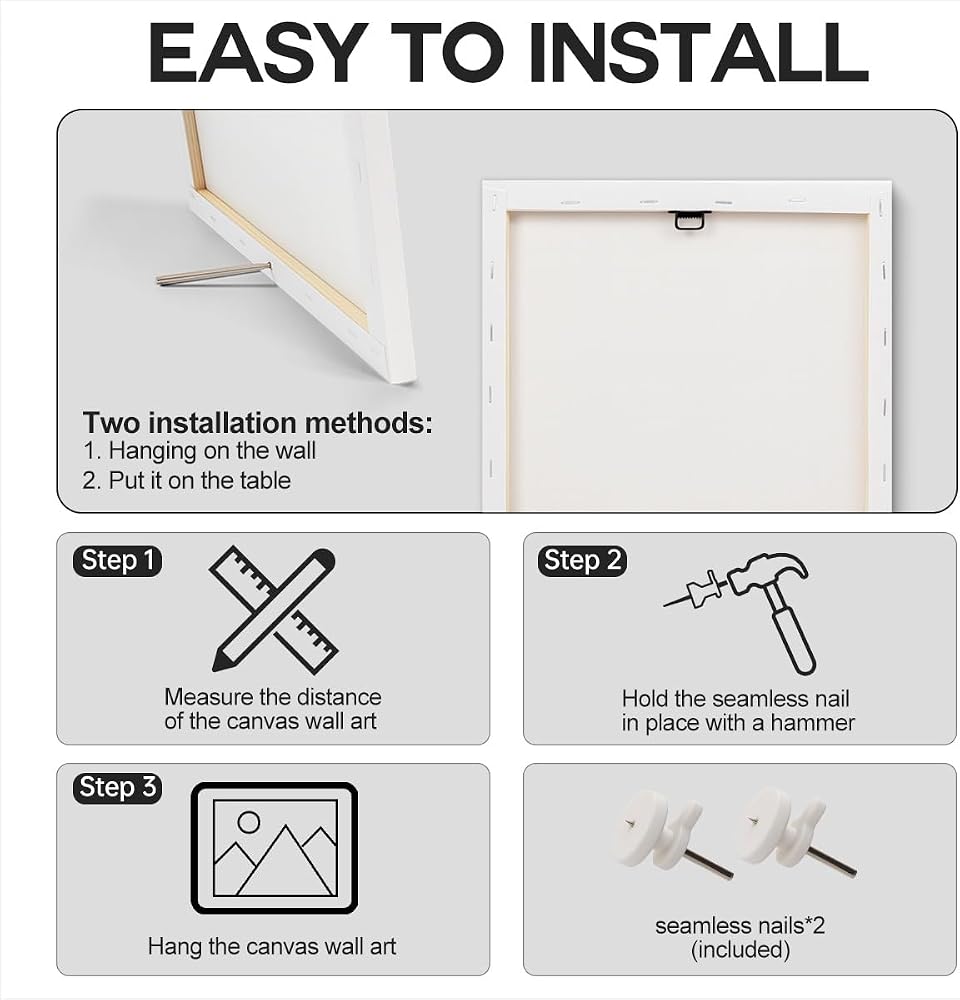 EASY TO INSTALL

Two installation methods:
1. Hanging on the wall
2. Put it on the table

Step 1
Measure the distance of the canvas wall art

Step 2
Hold the seamless nail in place with a hammer

Step 3
Hang the canvas wall art

seamless nails*2 (included)