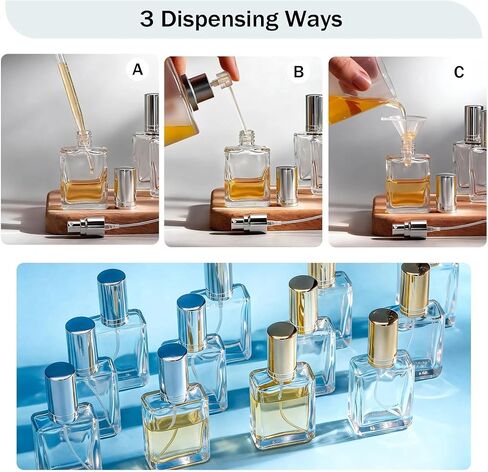 3 Dispensing Ways

A

B

C