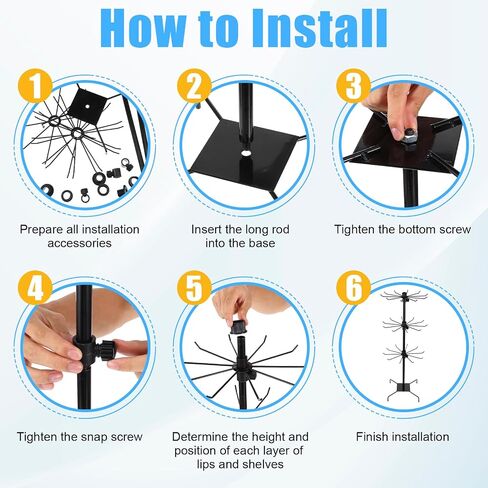 How to Install

1

Prepare all installation accessories

2

Insert the long rod into the base

3

Tighten the bottom screw

4

Tighten the snap screw

5

Determine the height and position of each layer of lips and shelves

6

Finish installation