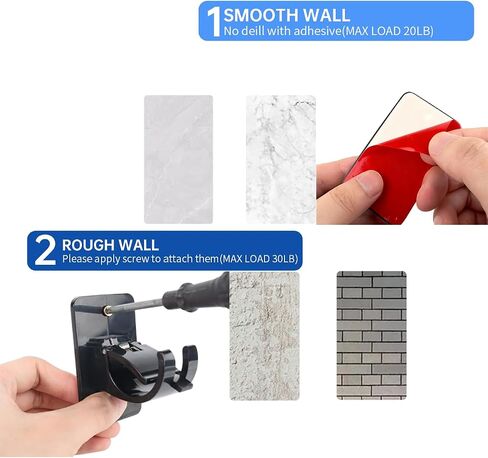 1 SMOOTH WALL
No deill with adhesive(MAX LOAD 20LB)

2 ROUGH WALL
Please apply screw to attach them(MAX LOAD 30LB)