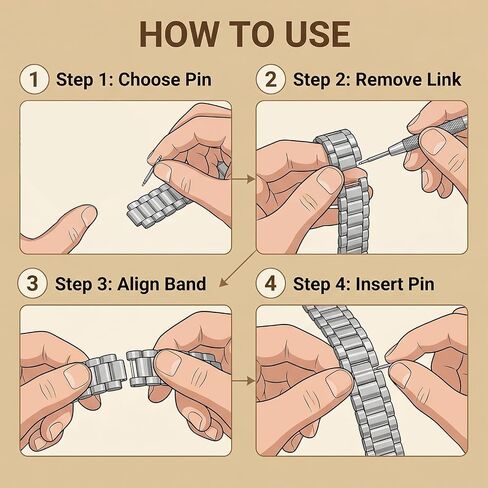 HOW TO USE

1 Step 1: Choose Pin

2 Step 2: Remove Link

3 Step 3: Align Band

4 Step 4: Insert Pin