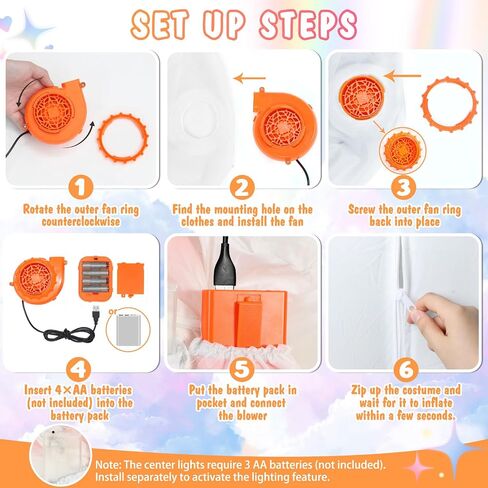 SET UP STEPS

1
Rotate the outer fan ring counterclockwise

2
Find the mounting hole on the clothes and install the fan

3
Screw the outer fan ring back into place

or

4
Insert 4×AA batteries (not included) into the battery pack

5
Put the battery pack in pocket and connect the blower

6
Zip up the costume and wait for it to inflate within a few seconds.

Note: The center lights require 3 AA batteries (not included). Install separately to activate the lighting feature.