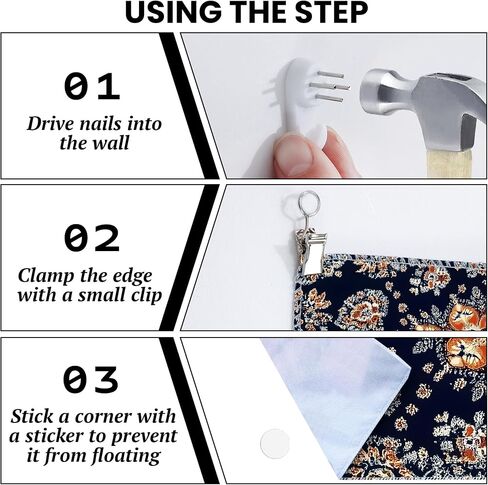 USING THE STEP

01

Drive nails into the wall

02

Clamp the edge with a small clip

03

Stick a corner with a sticker to prevent it from floating