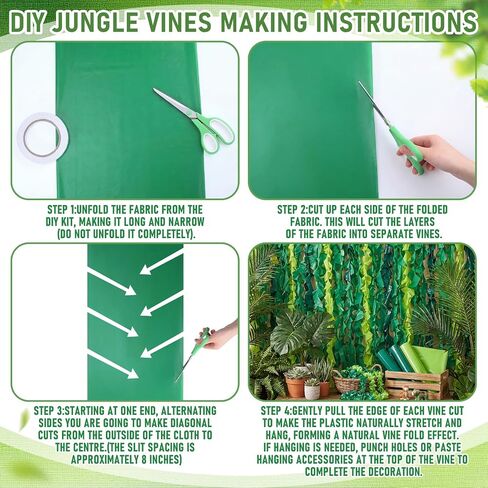 DIY JUNGLE VINES MAKING INSTRUCTIONS

STEP 1:UNFOLD THE FABRIC FROM THE DIY KIT, MAKING IT LONG AND NARROW (DO NOT UNFOLD IT COMPLETELY).

STEP 2:CUT UP EACH SIDE OF THE FOLDED FABRIC. THIS WILL CUT THE LAYERS OF THE FABRIC INTO SEPARATE VINES.

STEP 3:STARTING AT ONE END, ALTERNATING SIDES YOU ARE GOING TO MAKE DIAGONAL CUTS FROM THE OUTSIDE OF THE CLOTH TO THE CENTRE.(THE SLIT SPACING IS APPROXIMATELY 8 INCHES)

STEP 4:GENTLY PULL THE EDGE OF EACH VINE CUT TO MAKE THE PLASTIC NATURALLY STRETCH AND HANG, FORMING A NATURAL VINE FOLD EFFECT. IF HANGING IS NEEDED, PUNCH HOLES OR PASTE HANGING ACCESSORIES AT THE TOP OF THE VINE TO COMPLETE THE DECORATION.