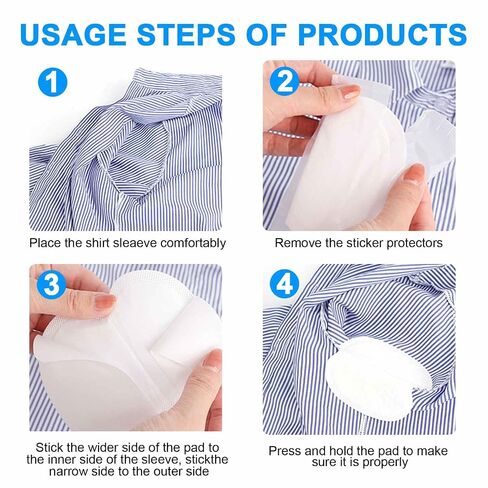 USAGE STEPS OF PRODUCTS

1

Place the shirt sleaeve comfortably

2

Remove the sticker protectors

3

Stick the wider side of the pad to the inner side of the sleeve, stickthe narrow side to the outer side

4

Press and hold the pad to make sure it is properly