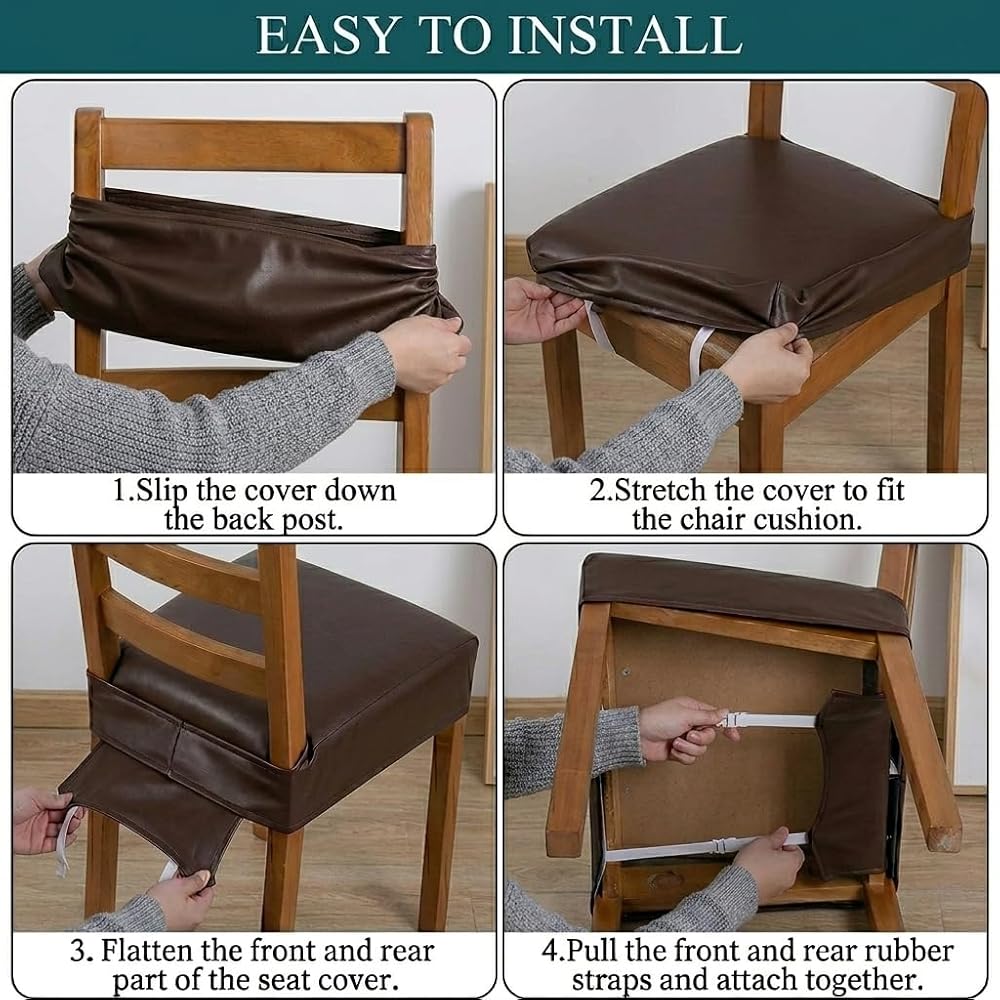 EASY TO INSTALL

1.Slip the cover down the back post.

2.Stretch the cover to fit the chair cushion.

3. Flatten the front and rear part of the seat cover.

4.Pull the front and rear rubber straps and attach together.