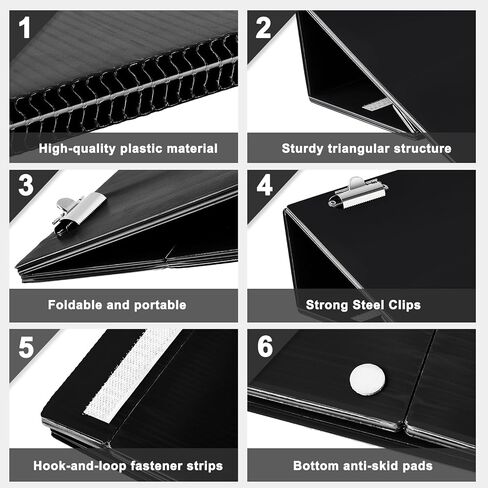 1

High-quality plastic material

2

Sturdy triangular structure

3

Foldable and portable

4

Strong Steel Clips

5

Hook-and-loop fastener strips

6

Bottom anti-skid pads