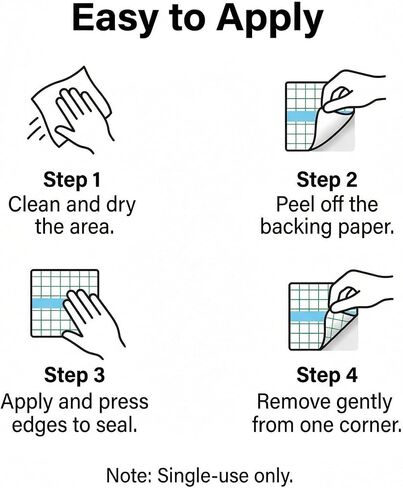 Easy to Apply

Step 1
Clean and dry the area.

Step 2
Peel off the backing paper.

Step 3
Apply and press edges to seal.

Step 4
Remove gently from one corner.

Note: Single-use only.